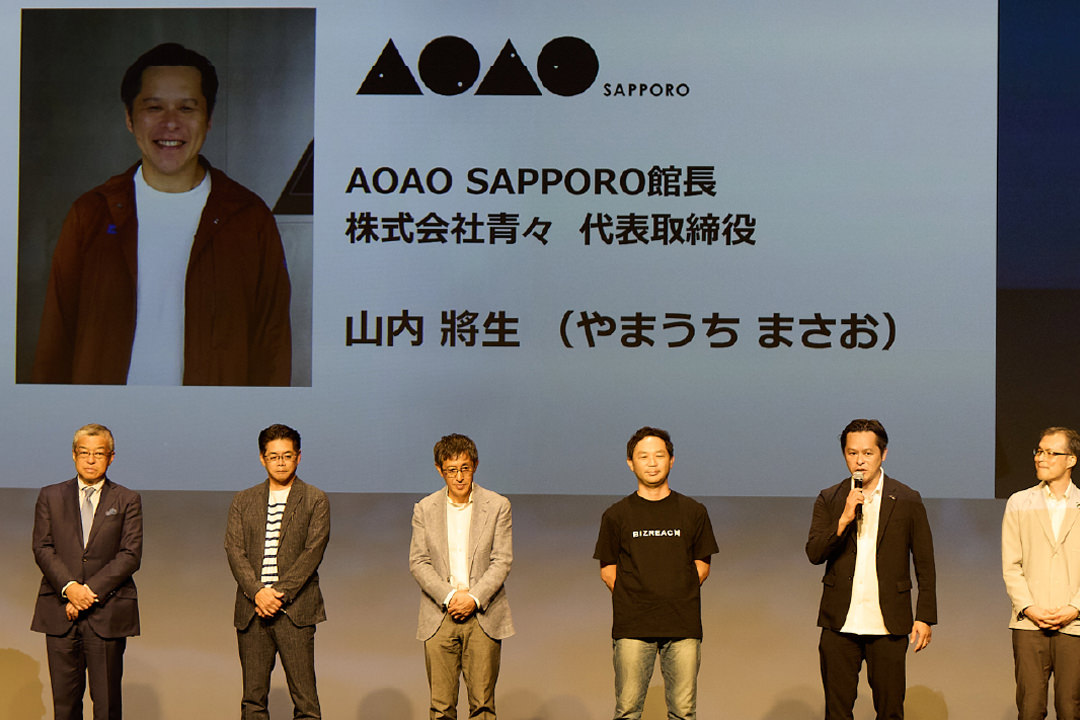 AOAO
SAPPORO

AOAO SAPPORO館長
株式会社青々　代表取締役

山内 將生　（やまうち まさお）

BIZREACH